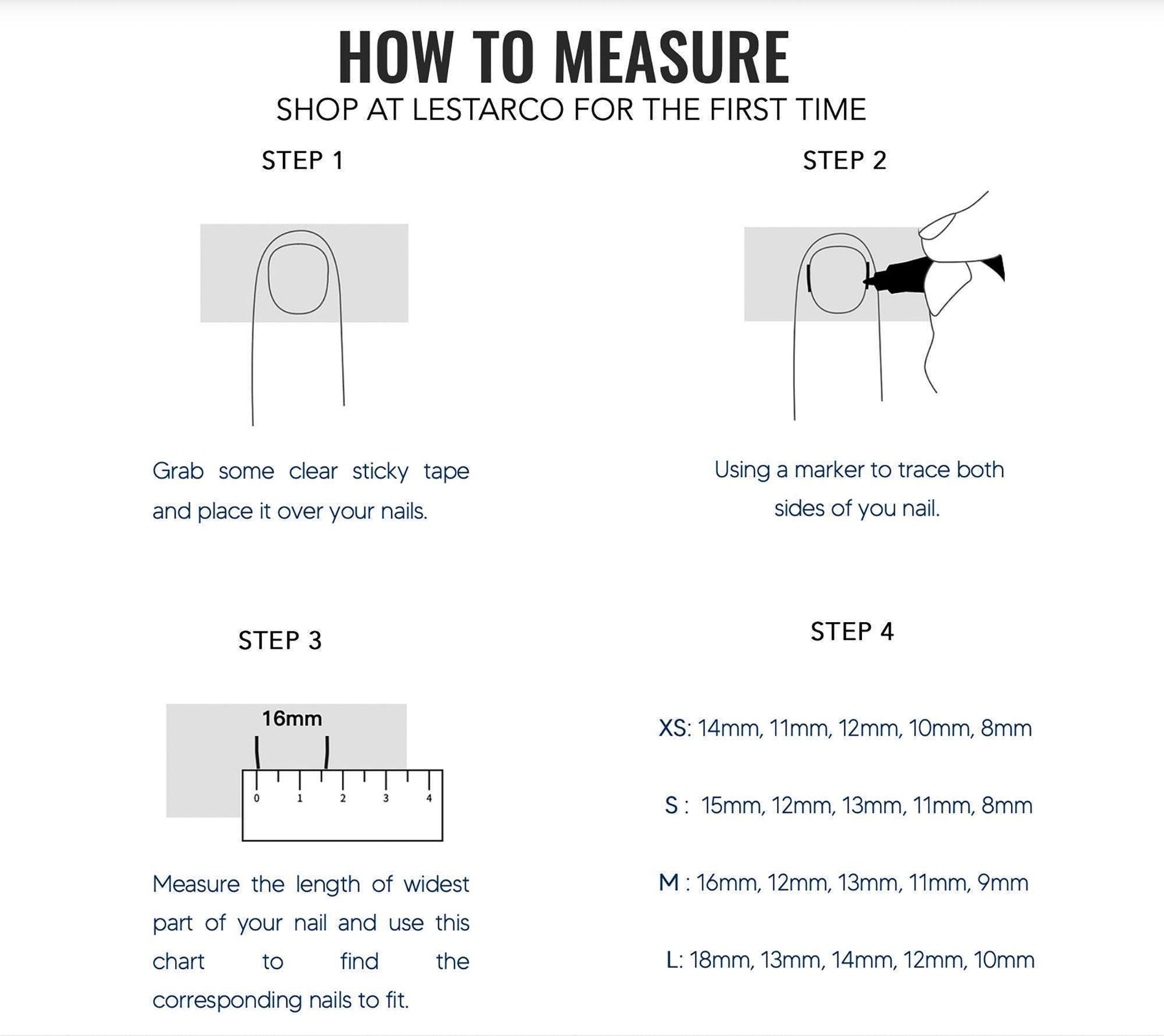 HOW TO MEASURE
SHOP AT LESTARCO FOR THE FIRST TIME

STEP 1

Grab some clear sticky tape and place it over your nails.

STEP 2

Using a marker to trace both sides of you nail.

STEP 3

16mm

0 1 2 3 4

Measure the length of widest part of your nail and use this chart to find the corresponding nails to fit.

STEP 4

XS: 14mm, 11mm, 12mm, 10mm, 8mm

S : 15mm, 12mm, 13mm, 11mm, 8mm

M : 16mm, 12mm, 13mm, 11mm, 9mm

L: 18mm, 13mm, 14mm, 12mm, 10mm