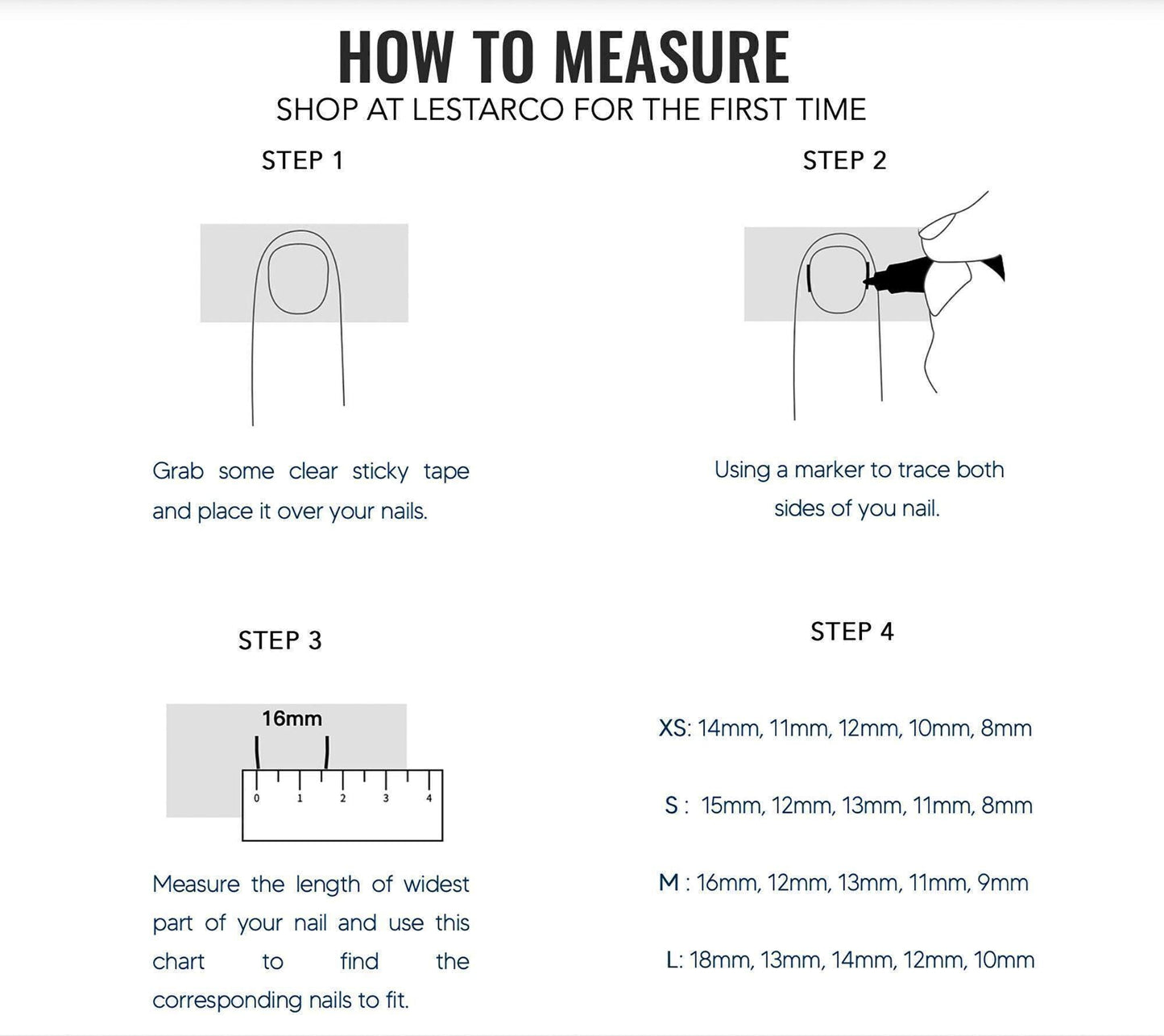 HOW TO MEASURE
SHOP AT LESTARCO FOR THE FIRST TIME

STEP 1

Grab some clear sticky tape and place it over your nails.

STEP 2

Using a marker to trace both sides of you nail.

STEP 3

16mm

0 1 2 3 4

Measure the length of widest part of your nail and use this chart to find the corresponding nails to fit.

STEP 4

XS: 14mm, 11mm, 12mm, 10mm, 8mm

S : 15mm, 12mm, 13mm, 11mm, 8mm

M : 16mm, 12mm, 13mm, 11mm, 9mm

L: 18mm, 13mm, 14mm, 12mm, 10mm